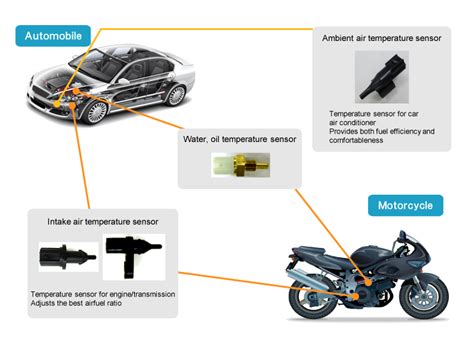 Automobile

Ambient air temperature sensor

Temperature sensor for car air conditioner
Provides both fuel efficiency and comfortableness

Water, oil temperature sensor

Motorcycle

Intake air temperature sensor

Temperature sensor for engine/transmission
Adjusts the best airfuel ratio