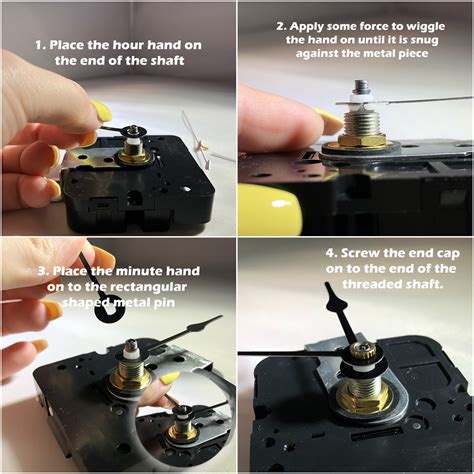 1. Place the hour hand on the end of the shaft

2. Apply some force to wiggle the hand on until it is snug against the metal piece

3. Place the minute hand on to the rectangular shaped metal pin

4. Screw the end cap on to the end of the threaded shaft.