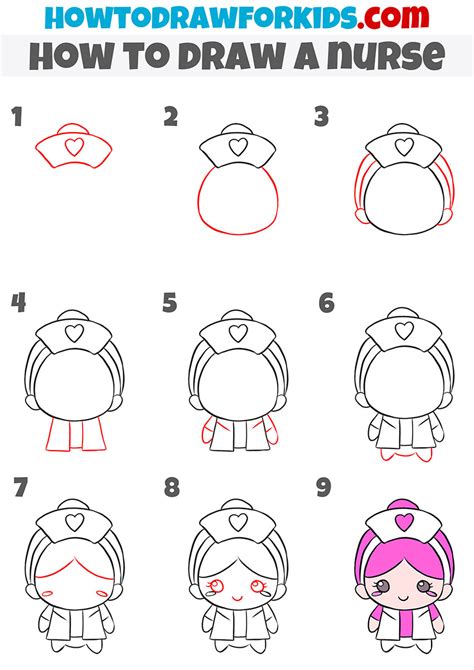 HOWTODRAWFORKIDS.com
HOW TO DRAW A nurse

1
2
3
4
5
6
7
8
9