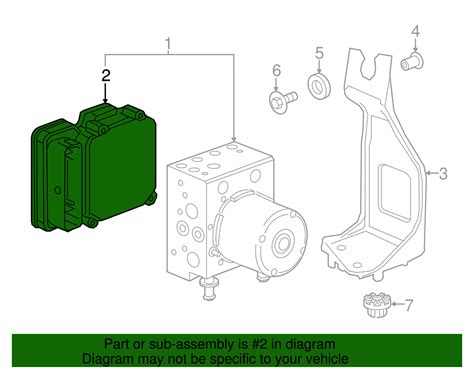 1
2
6
5
4
3
7

Part or sub-assembly is #2 in diagram
Diagram may not be specific to your vehicle