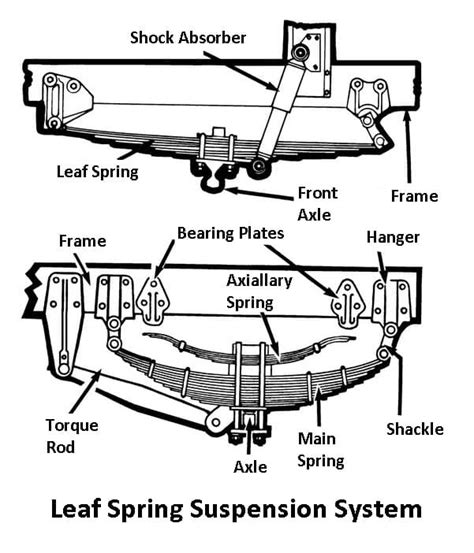 Shock Absorber

Leaf Spring

Front Axle

Frame

Frame

Bearing Plates

Hanger

Axiallary Spring

Torque Rod

Axle

Main Spring

Shackle

Leaf Spring Suspension System