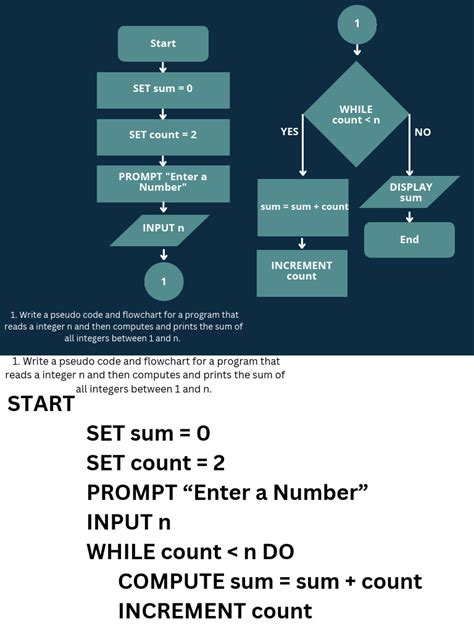 Start

SET sum = 0

SET count = 2

PROMPT "Enter a Number"

INPUT n

1

1

WHILE count < n

YES

NO

sum = sum + count

INCREMENT count

DISPLAY sum

End

1. Write a pseudo code and flowchart for a program that reads a integer n and then computes and prints the sum of all integers between 1 and n.

1. Write a pseudo code and flowchart for a program that reads a integer n and then computes and prints the sum of all integers between 1 and n.

START

SET sum = 0

SET count = 2

PROMPT “Enter a Number”

INPUT n

WHILE count < n DO

COMPUTE sum = sum + count

INCREMENT count