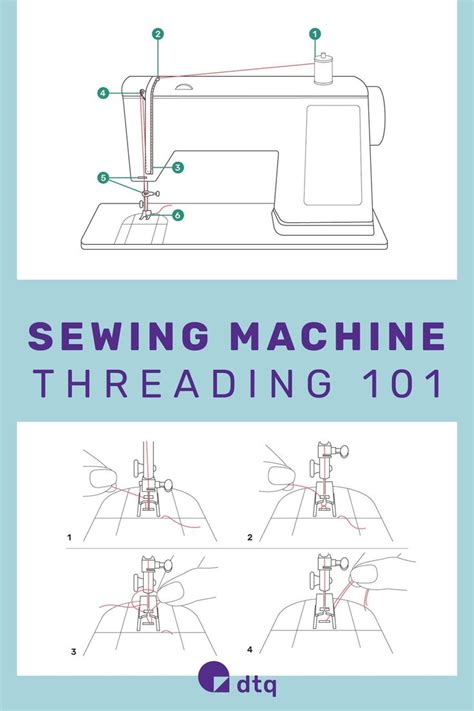 2
1
4
3
5
6

SEWING MACHINE
THREADING 101

1
2
3
4

dtq