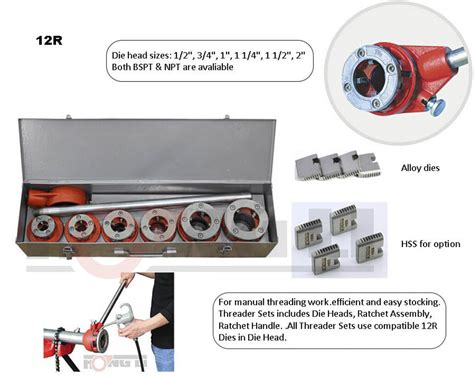 12R

Die head sizes: 1/2", 3/4", 1", 1 1/4", 1 1/2", 2"
Both BSPT & NPT are avaliable

Alloy dies

HSS for option

For manual threading work.efficient and easy stocking. Threader Sets includes Die Heads, Ratchet Assembly, Ratchet Handle. .All Threader Sets use compatible 12R Dies in Die Head.

HONGLI