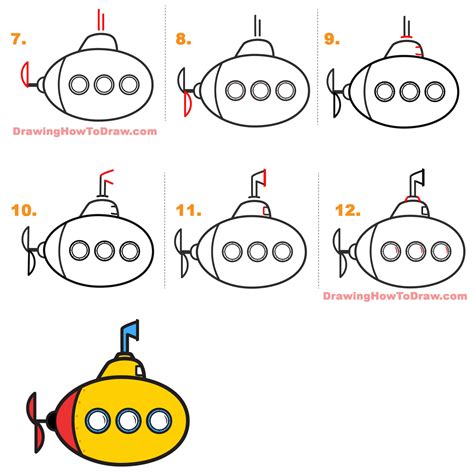 7.

8.

9.

DrawingHowToDraw.com

10.

11.

12.

DrawingHowToDraw.com