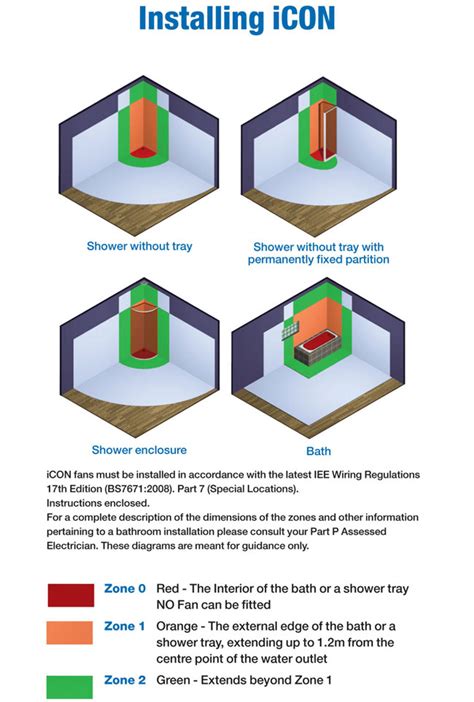 Installing iCON

Shower without tray

Shower without tray with permanently fixed partition

Shower enclosure

Bath

iCON fans must be installed in accordance with the latest IEE Wiring Regulations 17th Edition (BS7671:2008). Part 7 (Special Locations).
Instructions enclosed.
For a complete description of the dimensions of the zones and other information pertaining to a bathroom installation please consult your Part P Assessed Electrician. These diagrams are meant for guidance only.

Zone 0 Red - The Interior of the bath or a shower tray NO Fan can be fitted

Zone 1 Orange - The external edge of the bath or a shower tray, extending up to 1.2m from the centre point of the water outlet

Zone 2 Green - Extends beyond Zone 1