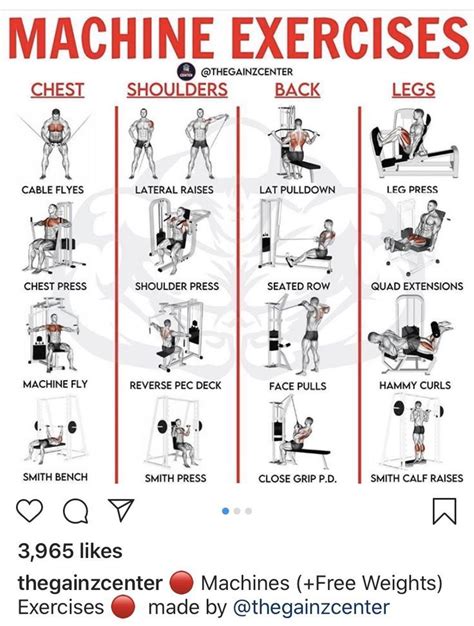 MACHINE EXERCISES

@THEGAINZCENTER

CHEST

CABLE FLYES

CHEST PRESS

MACHINE FLY

SMITH BENCH

SHOULDERS

LATERAL RAISES

SHOULDER PRESS

REVERSE PEC DECK

SMITH PRESS

BACK

LAT PULLDOWN

SEATED ROW

FACE PULLS

CLOSE GRIP P.D.

LEGS

LEG PRESS

QUAD EXTENSIONS

HAMMY CURLS

SMITH CALF RAISES

3,965 likes

thegainzcenter 🔴 Machines (+Free Weights) Exercises 🔴 made by @thegainzcenter