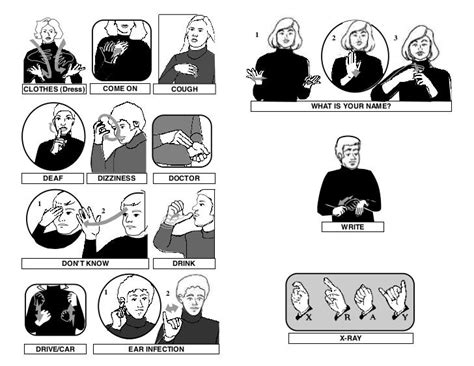 CLOTHES (Dress)

COME ON

COUGH

DEAF

DIZZINESS

DOCTOR

1

2

DON'T KNOW

DRINK

DRIVE/CAR

1

2

EAR INFECTION

1

2

3

WHAT IS YOUR NAME?

WRITE

X R A Y

X-RAY