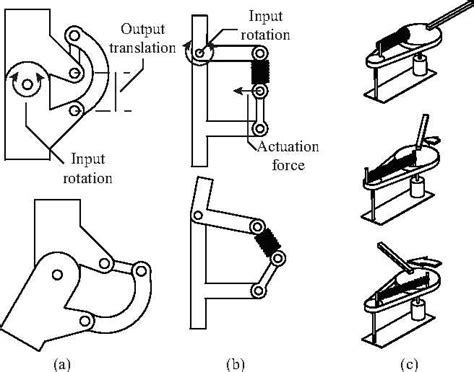 Output translation

Input rotation

Input rotation

Actuation force

(a)

(b)

(c)