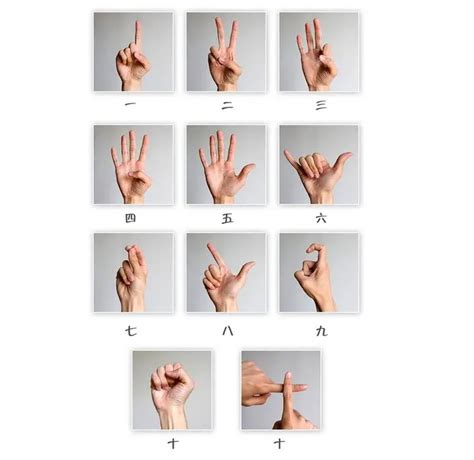 一　　二　　三

四　　五　　六

七　　八　　九

十　　十