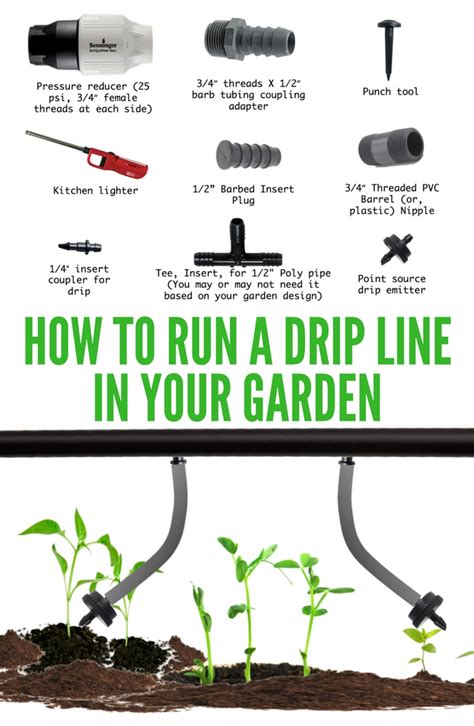 Senninger Irrigation Inc.

Pressure reducer (25 psi, 3/4" female threads at each side)

3/4" threads X 1/2" barb tubing coupling adapter

Punch tool

Kitchen lighter

1/2" Barbed Insert Plug

3/4" Threaded PVC Barrel (or, plastic) Nipple

1/4" insert coupler for drip

Tee, Insert, for 1/2" Poly pipe (You may or may not need it based on your garden design)

Point source drip emitter

HOW TO RUN A DRIP LINE IN YOUR GARDEN