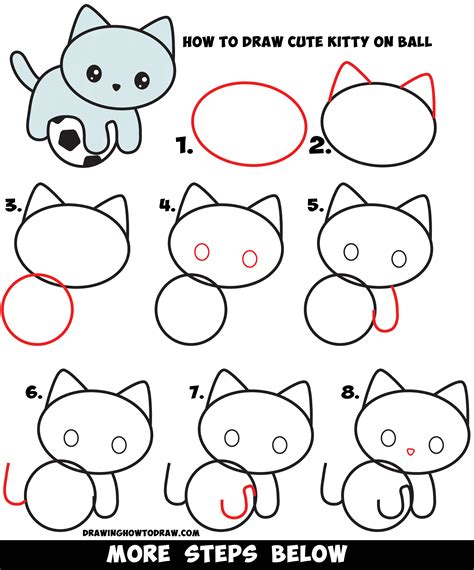 HOW TO DRAW CUTE KITTY ON BALL

1.

2.

3.

4.

5.

6.

7.

8.

DRAWINGHOWTODRAW.COM

MORE STEPS BELOW