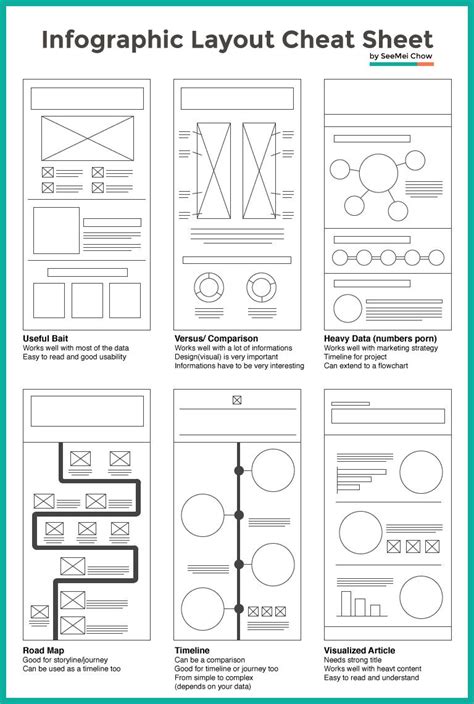 Infographic Layout Cheat Sheet
by SeeMei Chow

Useful Bait
Works well with most of the data
Easy to read and good usability

Versus/ Comparison
Works well with a lot of informations
Design(visual) is very important
Informations have to be very interesting

Heavy Data (numbers porn)
Works well with marketing strategy
Timeline for project
Can extend to a flowchart

Road Map
Good for storyline/journey
Can be used as a timeline too

Timeline
Can be a comparison
Good for timeline or journey too
From simple to complex
(depends on your data)

Visualized Article
Needs strong title
Works well with heavt content
Easy to read and understand