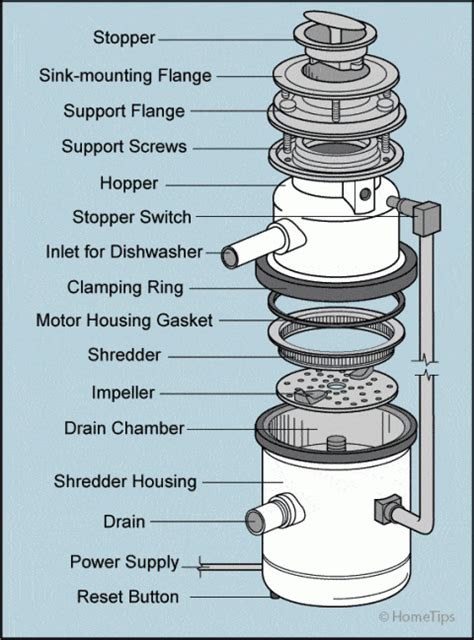 Stopper
Sink-mounting Flange
Support Flange
Support Screws
Hopper
Stopper Switch
Inlet for Dishwasher
Clamping Ring
Motor Housing Gasket
Shredder
Impeller
Drain Chamber
Shredder Housing
Drain
Power Supply
Reset Button
© HomeTips