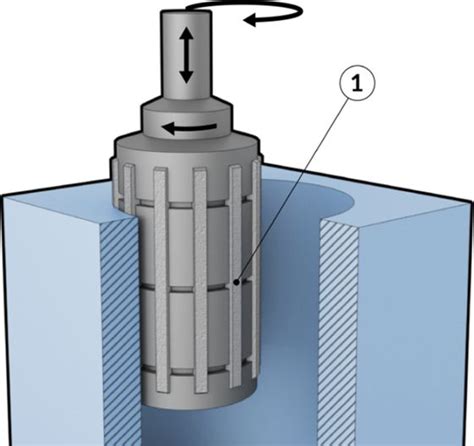 1