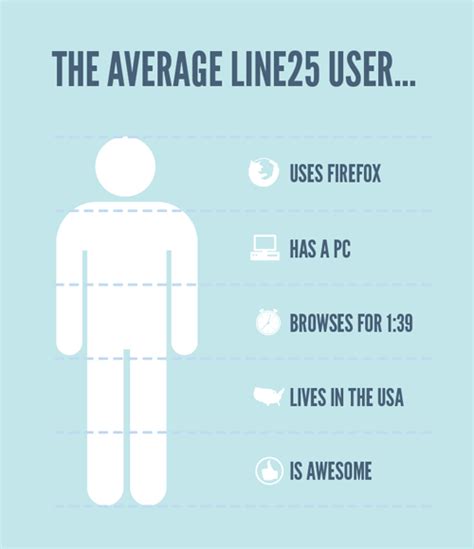 THE AVERAGE LINE25 USER...

USES FIREFOX

HAS A PC

BROWSES FOR 1:39

LIVES IN THE USA

IS AWESOME