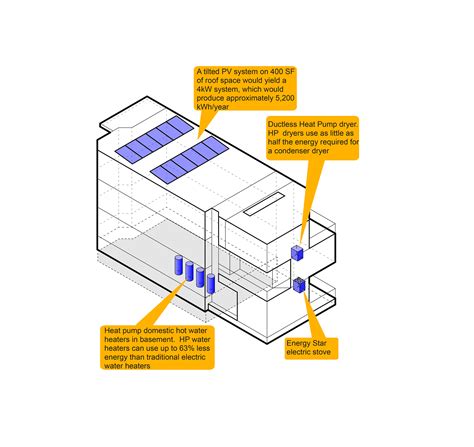 A tilted PV system on 400 SF of roof space would yield a 4kW system, which would produce approximately 5,200 kWh/year

Ductless Heat Pump dryer. HP dryers use as little as half the energy required for a condenser dryer

Heat pump domestic hot water heaters in basement. HP water heaters can use up to 63% less energy than traditional electric water heaters

Energy Star electric stove