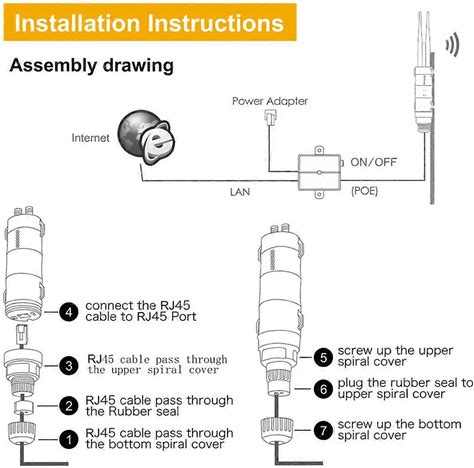 Installation Instructions

Assembly drawing

Power Adapter

Internet

ON/OFF

LAN

(POE)

4 connect the RJ45 cable to RJ45 Port

3 RJ45 cable pass through the upper spiral cover

2 RJ45 cable pass through the Rubber seal

1 RJ45 cable pass through the bottom spiral cover

5 screw up the upper spiral cover

6 plug the rubber seal to upper spiral cover

7 screw up the bottom spiral cover