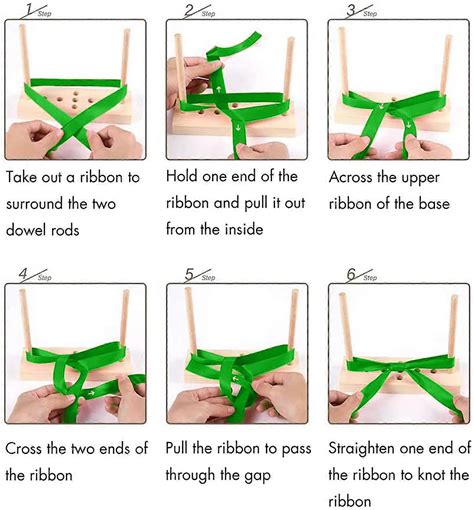 1 Step

Take out a ribbon to surround the two dowel rods

2 Step

Hold one end of the ribbon and pull it out from the inside

3 Step

Across the upper ribbon of the base

4 Step

Cross the two ends of the ribbon

5 Step

Pull the ribbon to pass through the gap

6 Step

Straighten one end of the ribbon to knot the ribbon