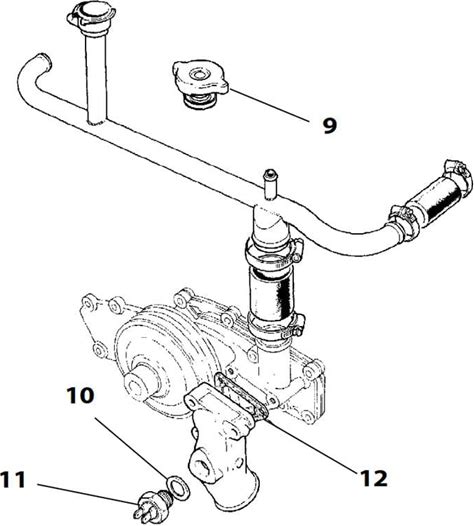 9

10

11

12