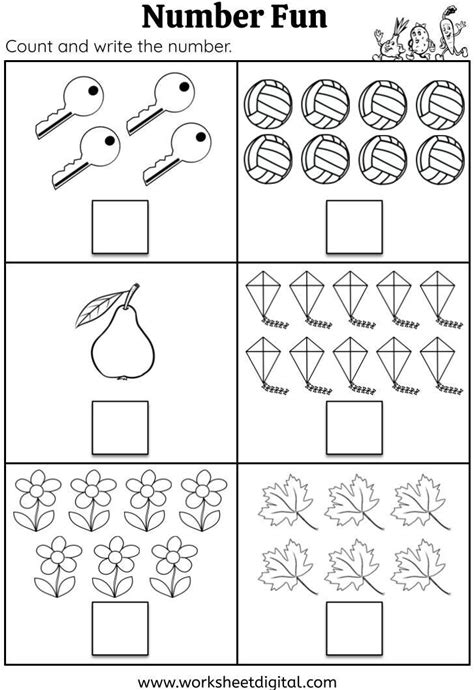 Number Fun

Count and write the number.

www.worksheetdigital.com