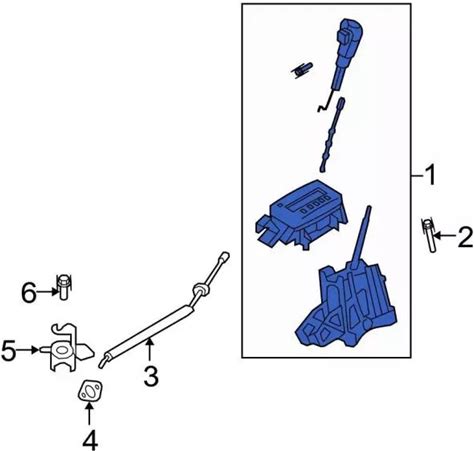 1
2
6
5
3
4