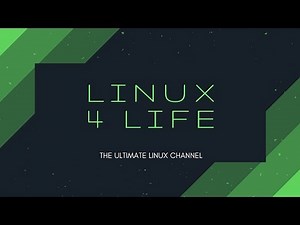 LINUX
4 LIFE

THE ULTIMATE LINUX CHANNEL