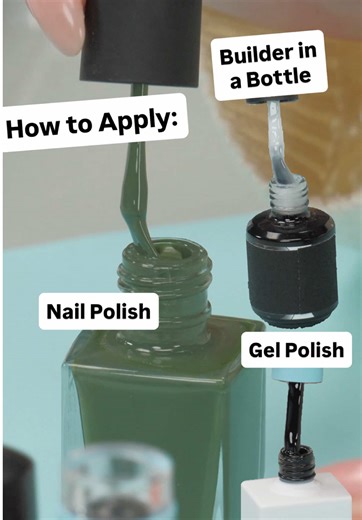 How to Apply:

Builder in a Bottle

Nail Polish

Gel Polish